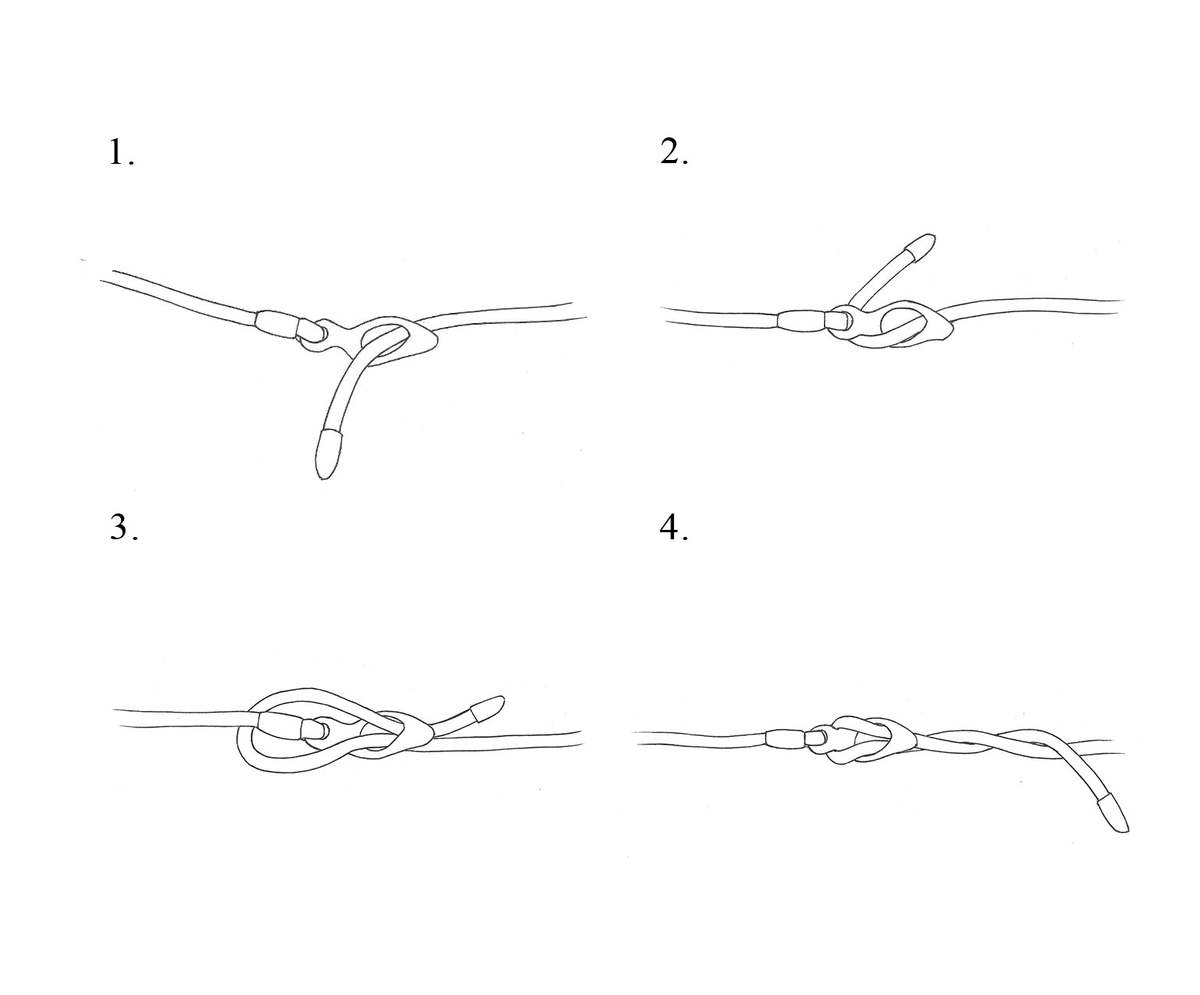 1.

2.

3.

4.