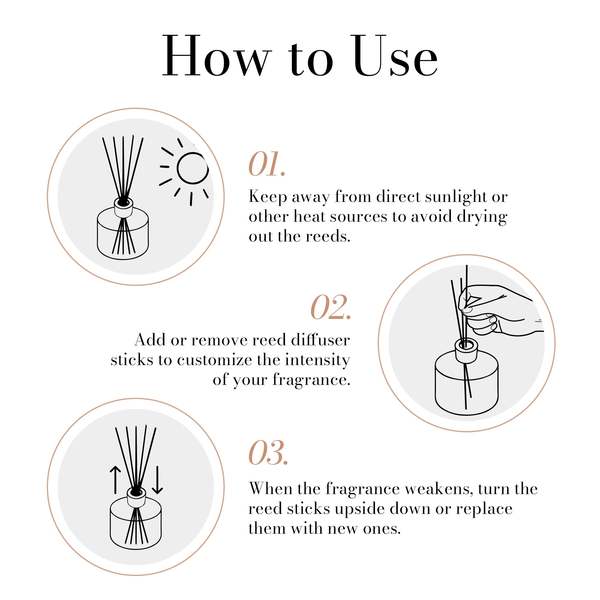 How to Use

01.

Keep away from direct sunlight or other heat sources to avoid drying out the reeds.

02.

Add or remove reed diffuser sticks to customize the intensity of your fragrance.

03.

When the fragrance weakens, turn the reed sticks upside down or replace them with new ones.