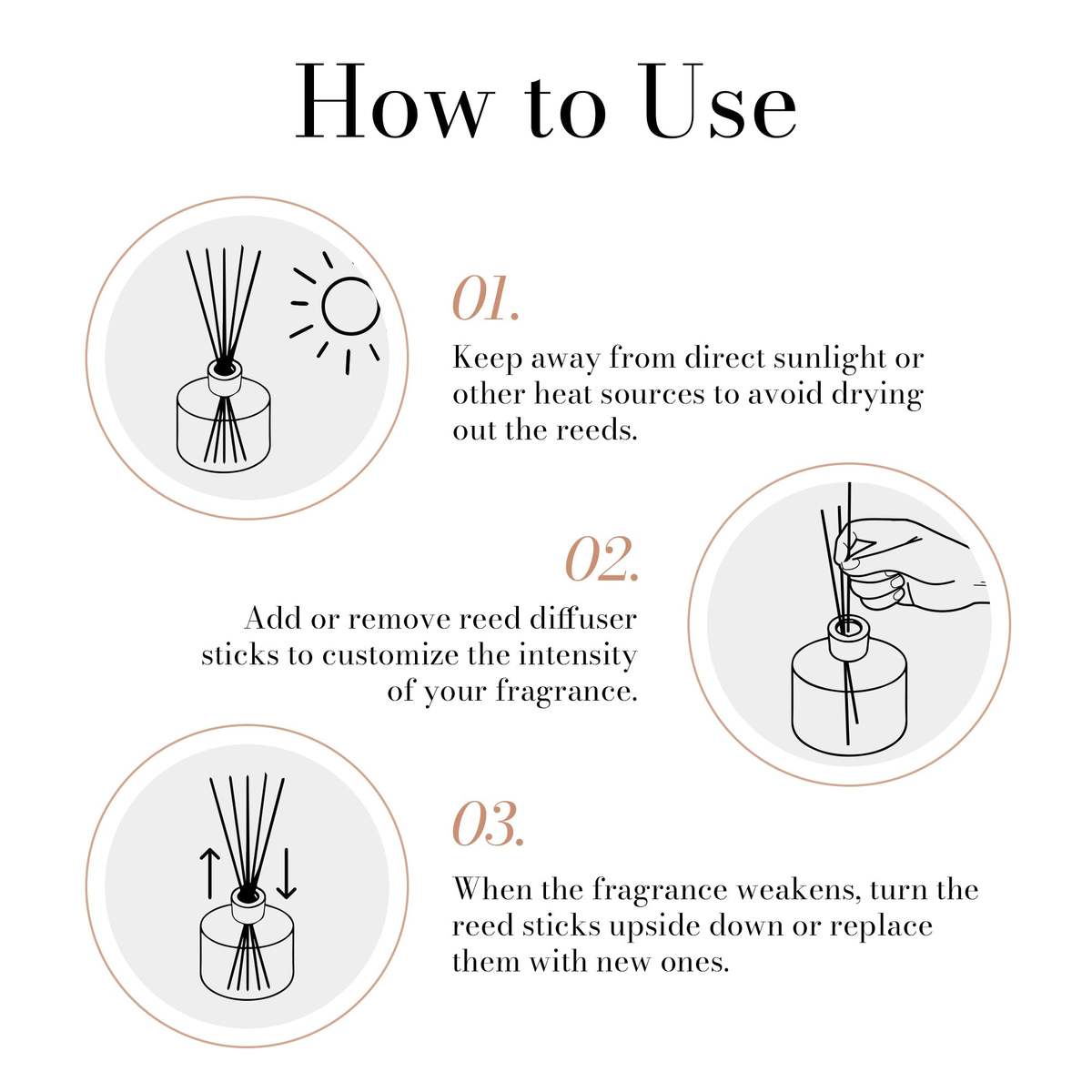 How to Use

01.

Keep away from direct sunlight or other heat sources to avoid drying out the reeds.

02.

Add or remove reed diffuser sticks to customize the intensity of your fragrance.

03.

When the fragrance weakens, turn the reed sticks upside down or replace them with new ones.