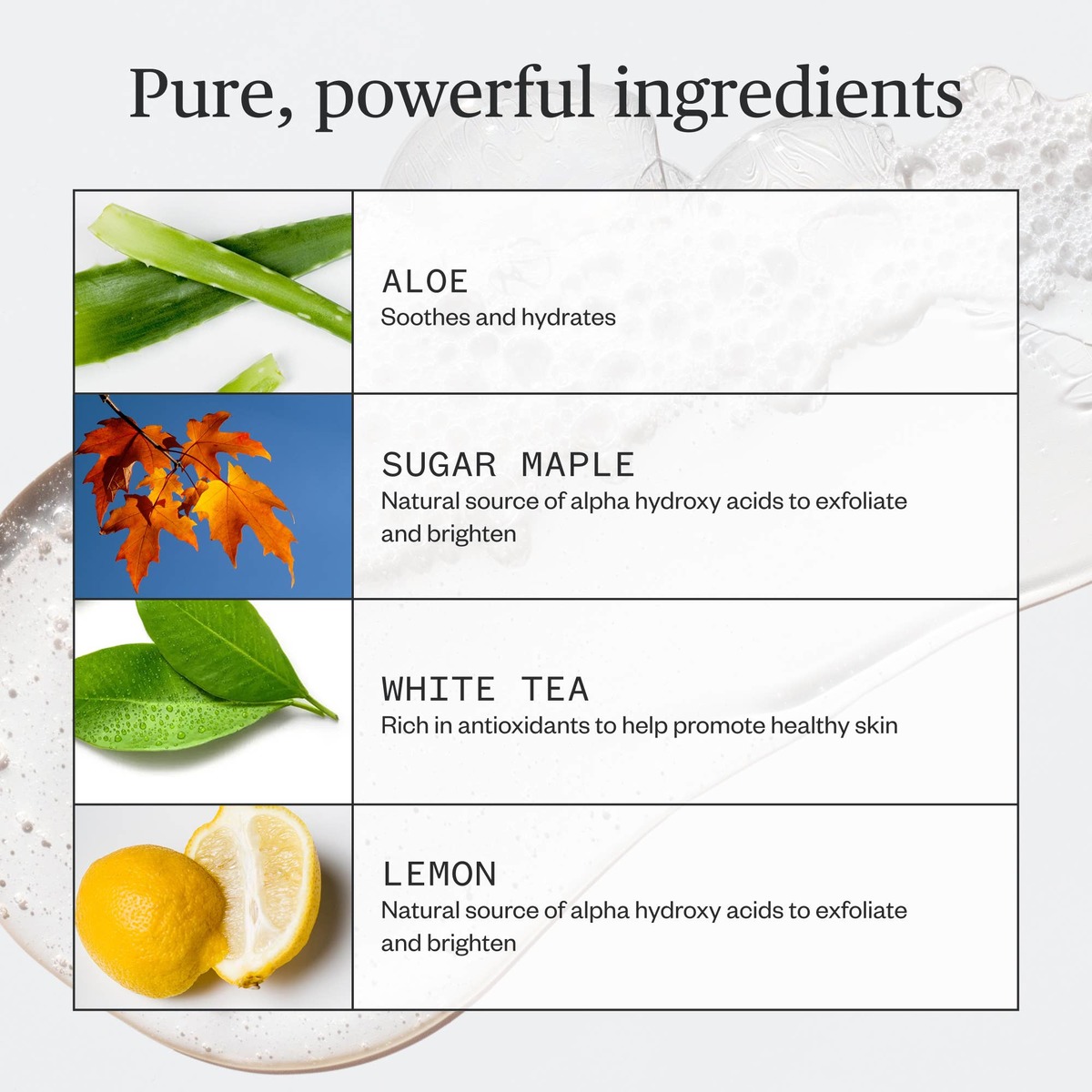 Pure, powerful ingredients

ALOE
Soothes and hydrates

SUGAR MAPLE
Natural source of alpha hydroxy acids to exfoliate and brighten

WHITE TEA
Rich in antioxidants to help promote healthy skin

LEMON
Natural source of alpha hydroxy acids to exfoliate and brighten