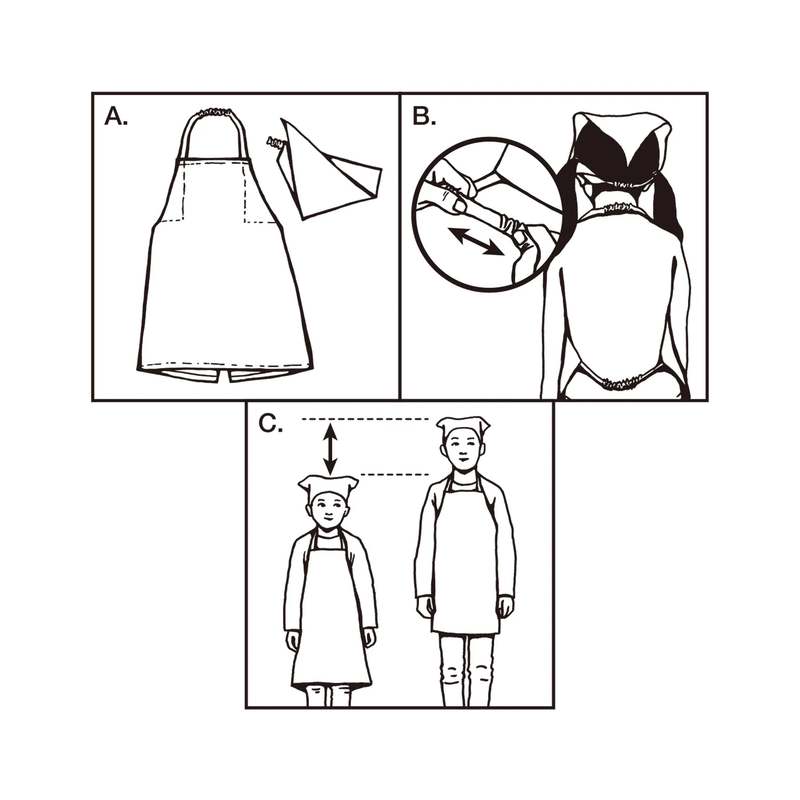 A.

B.

C.