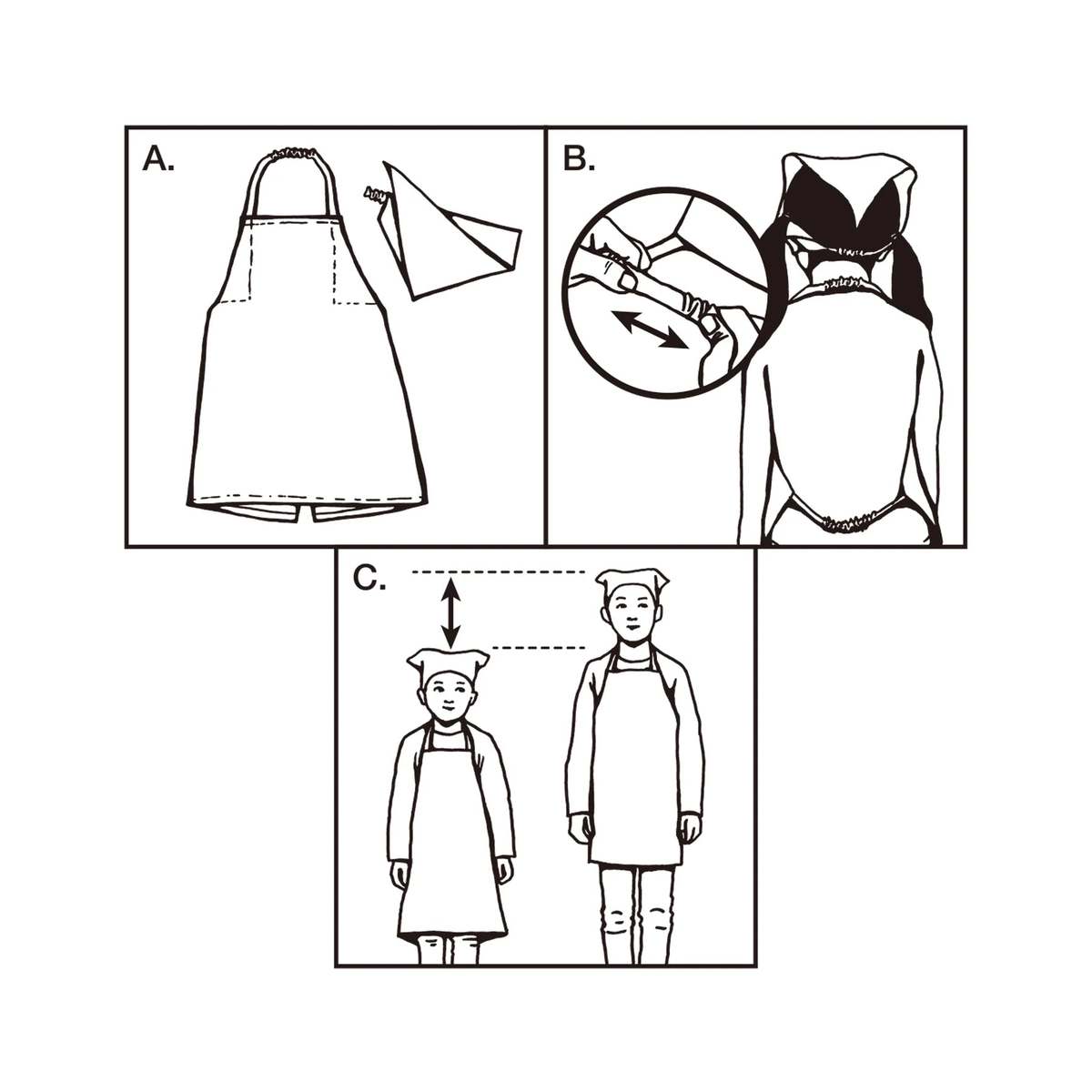 A.

B.

C.