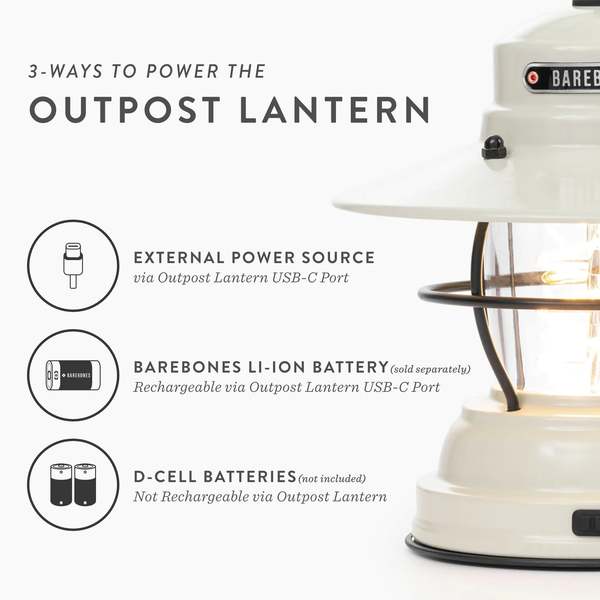 3-WAYS TO POWER THE
OUTPOST LANTERN

BAREB

EXTERNAL POWER SOURCE
via Outpost Lantern USB-C Port

BAREBONES

BAREBONES LI-ION BATTERY (sold separately)
Rechargeable via Outpost Lantern USB-C Port

D-CELL BATTERIES (not included)
Not Rechargeable via Outpost Lantern